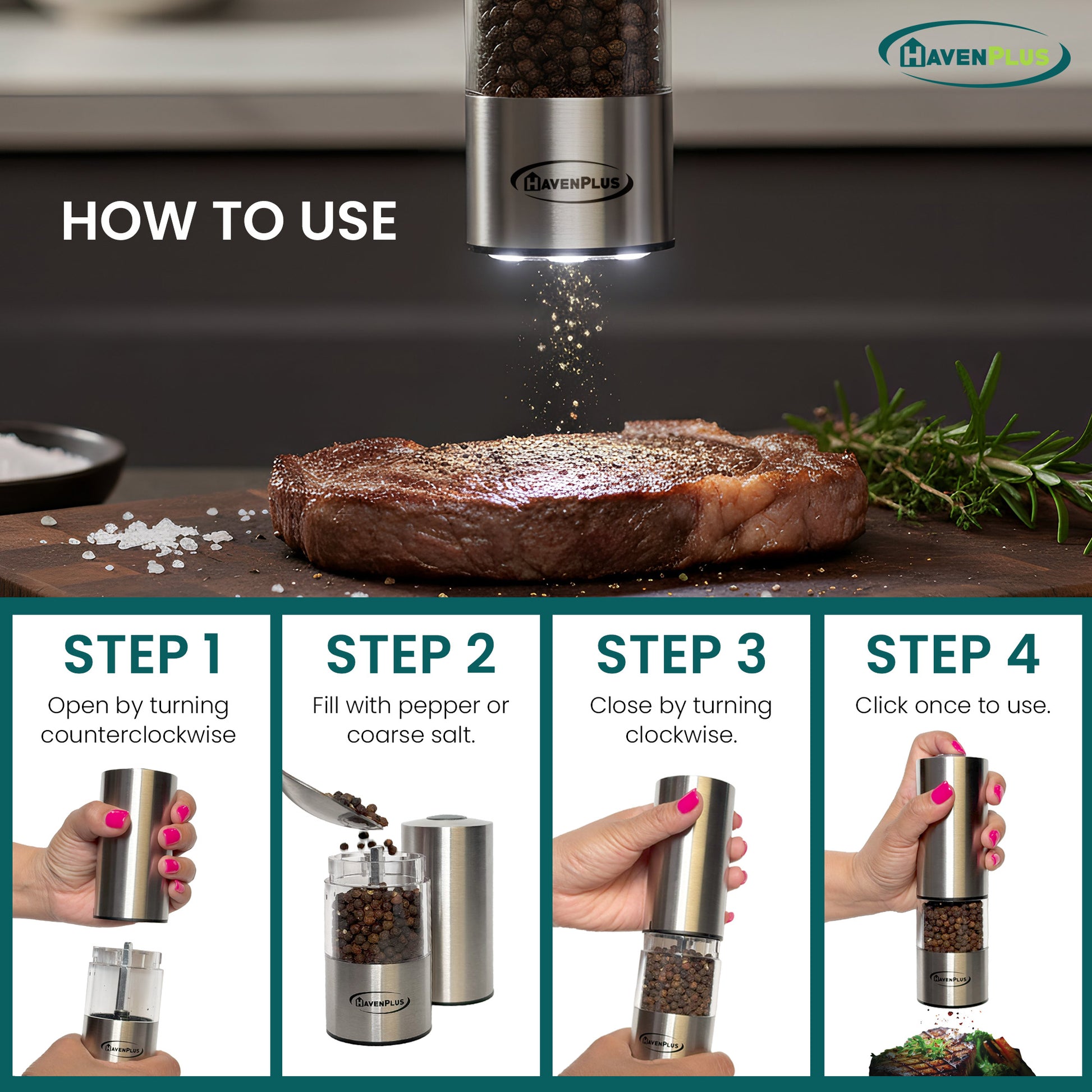 HAVENPLUS

HAVENPLUS

HOW TO USE

STEP 1
Open by turning counterclockwise

HAVENPLUS

STEP 2
Fill with pepper or coarse salt.

HAVENPLUS

STEP 3
Close by turning clockwise.

HAVENPLUS

STEP 4
Click once to use.

HAVENPLUS